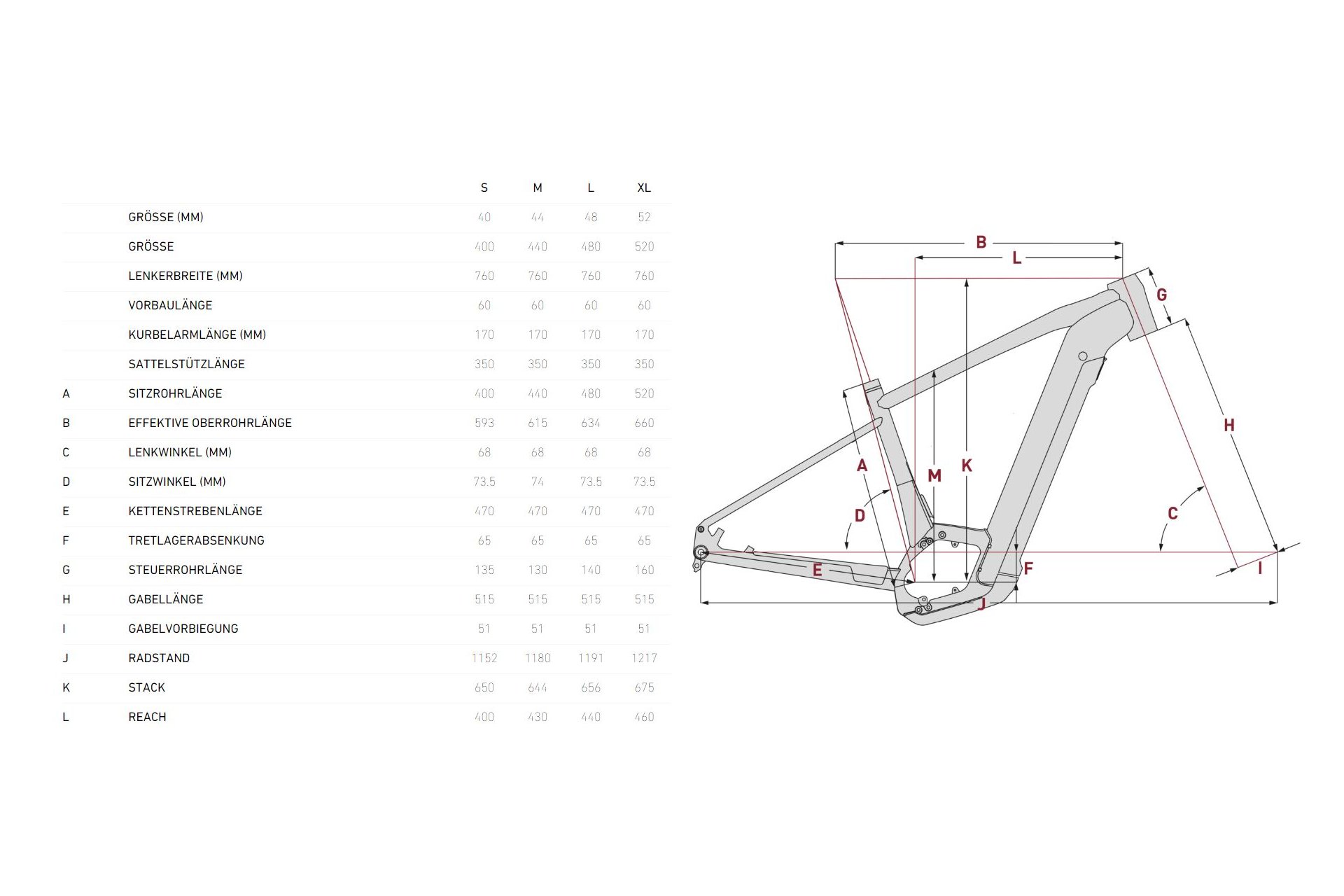 | | | S | M | L | XL |
|---|---|---|---|---|---|
| | GRÖSSE (MM) | 40 | 44 | 48 | 52 |
| | GRÖSSE | 400 | 440 | 480 | 520 |
| | LENKERBREITE (MM) | 760 | 760 | 760 | 760 |
| | VORBAULÄNGE | 60 | 60 | 60 | 60 |
| | KURBELARMLÄNGE (MM) | 170 | 170 | 170 | 170 |
| | SATTELSTÜTZLÄNGE | 350 | 350 | 350 | 350 |
| A | SITZROHRLÄNGE | 400 | 440 | 480 | 520 |
| B | EFFEKTIVE OBERROHRLÄNGE | 593 | 615 | 634 | 660 |
| C | LENKWINKEL (MM) | 68 | 68 | 68 | 68 |
| D | SITZWINKEL (MM) | 73.5 | 74 | 73.5 | 73.5 |
| E | KETTENSTREBENLÄNGE | 470 | 470 | 470 | 470 |
| F | TRETLAGERABSENKUNG | 65 | 65 | 65 | 65 |
| G | STEUERROHRLÄNGE | 135 | 130 | 140 | 160 |
| H | GABELLÄNGE | 515 | 515 | 515 | 515 |
| I | GABELVORBIEGUNG | 51 | 51 | 51 | 51 |
| J | RADSTAND | 1152 | 1180 | 1191 | 1217 |
| K | STACK | 650 | 644 | 656 | 675 |
| L | REACH | 400 | 430 | 440 | 460 |

B
L
G
H
A
M
K
D
C
E
F
I
J