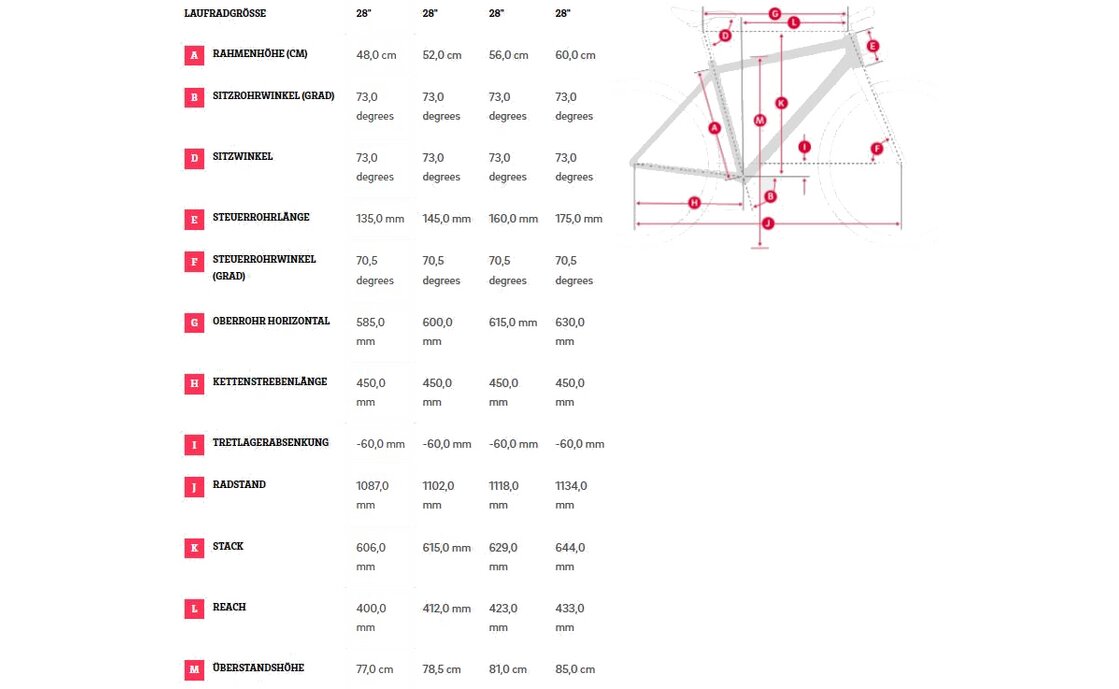 | | LAUFRADGRÖSSE | 28" | 28" | 28" | 28" |
|---|---|---|---|---|---|
| A | RAHMENHÖHE (CM) | 48,0 cm | 52,0 cm | 56,0 cm | 60,0 cm |
| B | SITZROHRWINKEL (GRAD) | 73,0 degrees | 73,0 degrees | 73,0 degrees | 73,0 degrees |
| D | SITZWINKEL | 73,0 degrees | 73,0 degrees | 73,0 degrees | 73,0 degrees |
| E | STEUERROHRLÄNGE | 135,0 mm | 145,0 mm | 160,0 mm | 175,0 mm |
| F | STEUERROHRWINKEL (GRAD) | 70,5 degrees | 70,5 degrees | 70,5 degrees | 70,5 degrees |
| G | OBERROHR HORIZONTAL | 585,0 mm | 600,0 mm | 615,0 mm | 630,0 mm |
| H | KETTENSTREBENLÄNGE | 450,0 mm | 450,0 mm | 450,0 mm | 450,0 mm |
| I | TRETLAGERABSENKUNG | -60,0 mm | -60,0 mm | -60,0 mm | -60,0 mm |
| J | RADSTAND | 1087,0 mm | 1102,0 mm | 1118,0 mm | 1134,0 mm |
| K | STACK | 606,0 mm | 615,0 mm | 629,0 mm | 644,0 mm |
| L | REACH | 400,0 mm | 412,0 mm | 423,0 mm | 433,0 mm |
| M | ÜBERSTANDSHÖHE | 77,0 cm | 78,5 cm | 81,0 cm | 85,0 cm |

G L D E A M K I F B H J