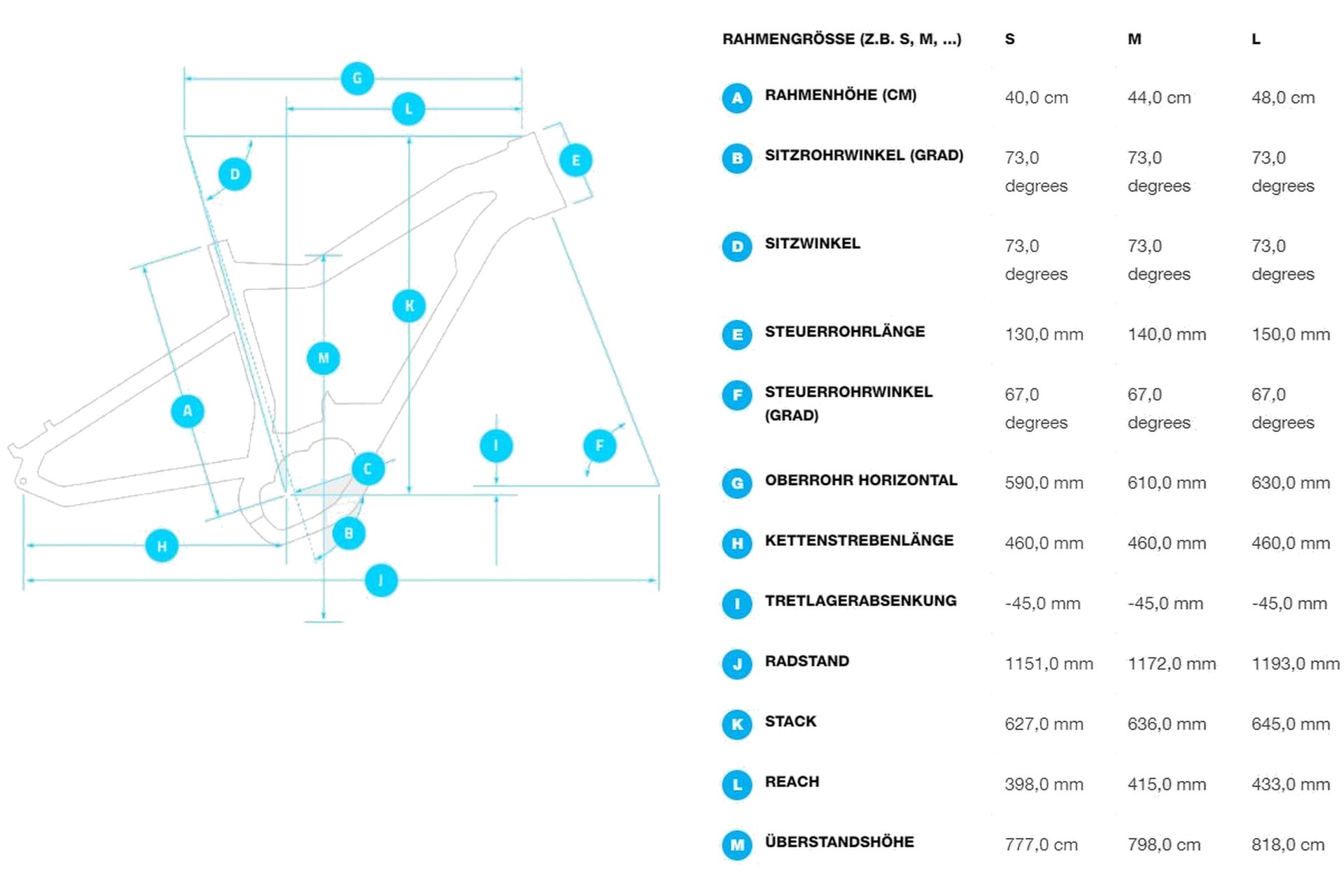 G
L
D
E
K
M
A
I
F
C
H
B
J

| RAHMENGRÖSSE (Z.B. S, M, ...) | S | M | L |
|---|---|---|---|
| A RAHMENHÖHE (CM) | 40,0 cm | 44,0 cm | 48,0 cm |
| B SITZROHRWINKEL (GRAD) | 73,0 degrees | 73,0 degrees | 73,0 degrees |
| D SITZWINKEL | 73,0 degrees | 73,0 degrees | 73,0 degrees |
| E STEUERROHRLÄNGE | 130,0 mm | 140,0 mm | 150,0 mm |
| F STEUERROHRWINKEL (GRAD) | 67,0 degrees | 67,0 degrees | 67,0 degrees |
| G OBERROHR HORIZONTAL | 590,0 mm | 610,0 mm | 630,0 mm |
| H KETTENSTREBENLÄNGE | 460,0 mm | 460,0 mm | 460,0 mm |
| I TRETLAGERABSENKUNG | -45,0 mm | -45,0 mm | -45,0 mm |
| J RADSTAND | 1151,0 mm | 1172,0 mm | 1193,0 mm |
| K STACK | 627,0 mm | 636,0 mm | 645,0 mm |
| L REACH | 398,0 mm | 415,0 mm | 433,0 mm |
| M ÜBERSTANDSHÖHE | 777,0 cm | 798,0 cm | 818,0 cm |