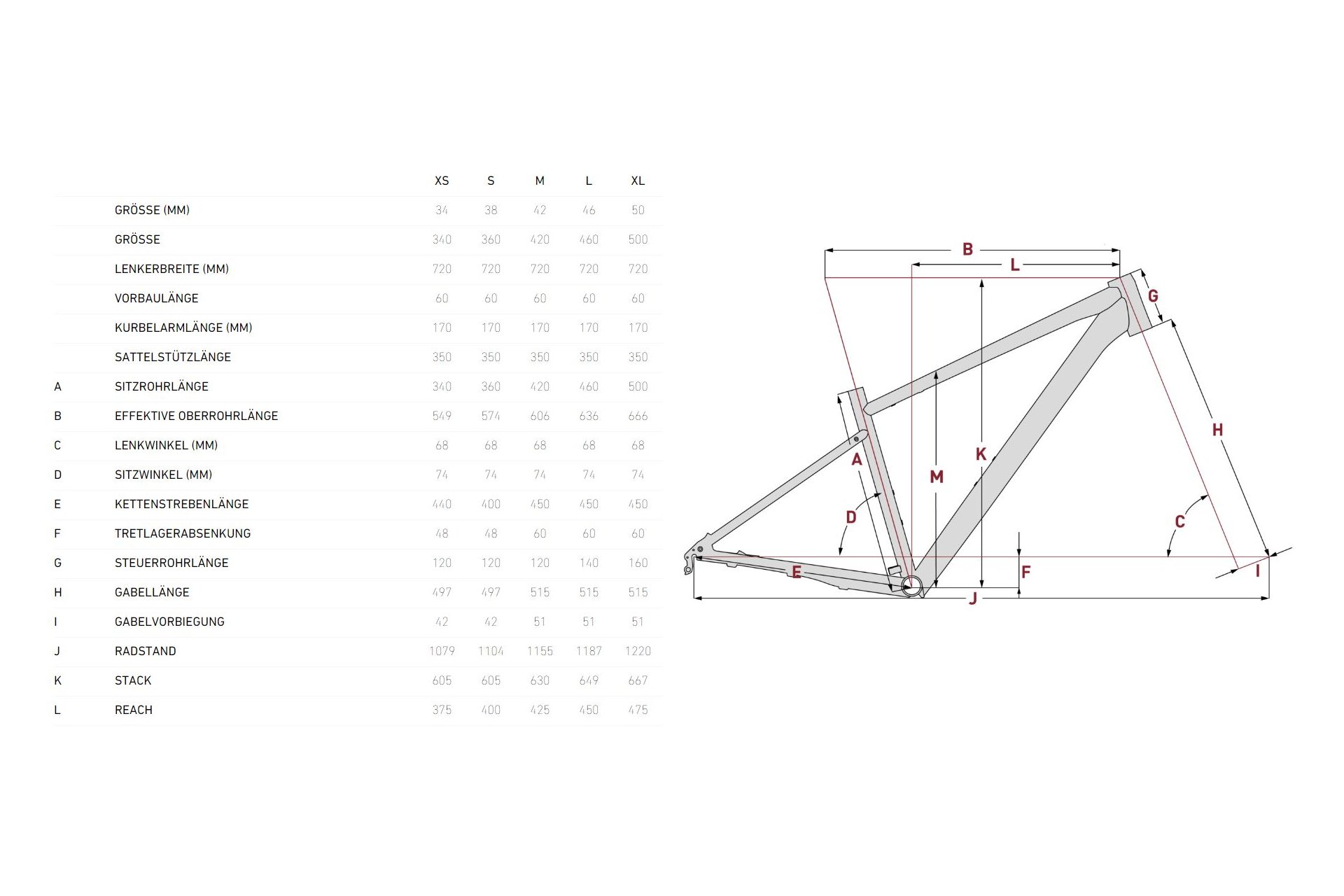 | | | XS | S | M | L | XL |
|---|---|---|---|---|---|---|
| | GRÖSSE (MM) | 34 | 38 | 42 | 46 | 50 |
| | GRÖSSE | 340 | 360 | 420 | 460 | 500 |
| | LENKERBREITE (MM) | 720 | 720 | 720 | 720 | 720 |
| | VORBAULÄNGE | 60 | 60 | 60 | 60 | 60 |
| | KURBELARMLÄNGE (MM) | 170 | 170 | 170 | 170 | 170 |
| | SATTELSTÜTZLÄNGE | 350 | 350 | 350 | 350 | 350 |
| A | SITZROHRLÄNGE | 340 | 360 | 420 | 460 | 500 |
| B | EFFEKTIVE OBERROHRLÄNGE | 549 | 574 | 606 | 636 | 666 |
| C | LENKWINKEL (MM) | 68 | 68 | 68 | 68 | 68 |
| D | SITZWINKEL (MM) | 74 | 74 | 74 | 74 | 74 |
| E | KETTENSTREBENLÄNGE | 440 | 400 | 450 | 450 | 450 |
| F | TRETLAGERABSENKUNG | 48 | 48 | 60 | 60 | 60 |
| G | STEUERROHRLÄNGE | 120 | 120 | 120 | 140 | 160 |
| H | GABELLÄNGE | 497 | 497 | 515 | 515 | 515 |
| I | GABELVORBIEGUNG | 42 | 42 | 51 | 51 | 51 |
| J | RADSTAND | 1079 | 1104 | 1155 | 1187 | 1220 |
| K | STACK | 605 | 605 | 630 | 649 | 667 |
| L | REACH | 375 | 400 | 425 | 450 | 475 |

B L G H K M A D C E F I J