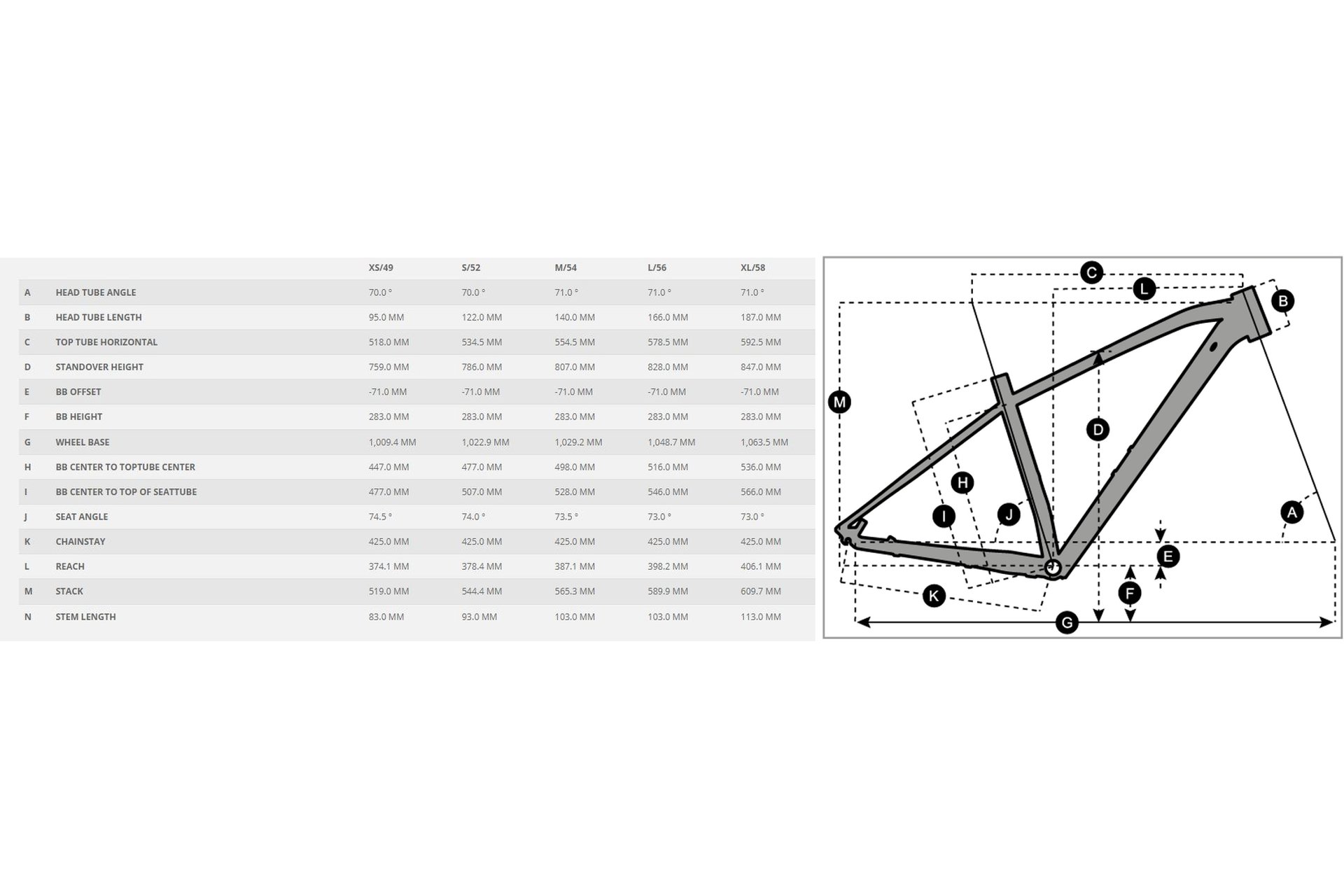 | | | XS/49 | S/52 | M/54 | L/56 | XL/58 |
|---|---|---|---|---|---|---|
| A | HEAD TUBE ANGLE | 70.0 ° | 70.0 ° | 71.0 ° | 71.0 ° | 71.0 ° |
| B | HEAD TUBE LENGTH | 95.0 MM | 122.0 MM | 140.0 MM | 166.0 MM | 187.0 MM |
| C | TOP TUBE HORIZONTAL | 518.0 MM | 534.5 MM | 554.5 MM | 578.5 MM | 592.5 MM |
| D | STANDOVER HEIGHT | 759.0 MM | 786.0 MM | 807.0 MM | 828.0 MM | 847.0 MM |
| E | BB OFFSET | -71.0 MM | -71.0 MM | -71.0 MM | -71.0 MM | -71.0 MM |
| F | BB HEIGHT | 283.0 MM | 283.0 MM | 283.0 MM | 283.0 MM | 283.0 MM |
| G | WHEEL BASE | 1,009.4 MM | 1,022.9 MM | 1,029.2 MM | 1,048.7 MM | 1,063.5 MM |
| H | BB CENTER TO TOPTUBE CENTER | 447.0 MM | 477.0 MM | 498.0 MM | 516.0 MM | 536.0 MM |
| I | BB CENTER TO TOP OF SEATTUBE | 477.0 MM | 507.0 MM | 528.0 MM | 546.0 MM | 566.0 MM |
| J | SEAT ANGLE | 74.5 ° | 74.0 ° | 73.5 ° | 73.0 ° | 73.0 ° |
| K | CHAINSTAY | 425.0 MM | 425.0 MM | 425.0 MM | 425.0 MM | 425.0 MM |
| L | REACH | 374.1 MM | 378.4 MM | 387.1 MM | 398.2 MM | 406.1 MM |
| M | STACK | 519.0 MM | 544.4 MM | 565.3 MM | 589.9 MM | 609.7 MM |
| N | STEM LENGTH | 83.0 MM | 93.0 MM | 103.0 MM | 103.0 MM | 113.0 MM |

C L B M D H I J A E F K G