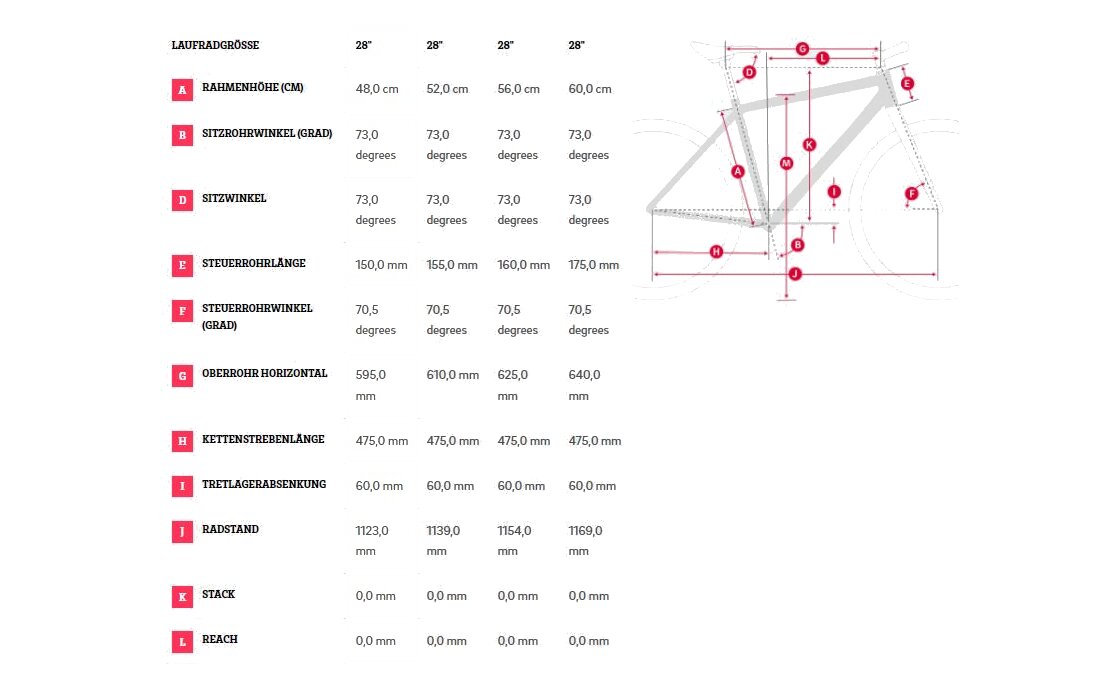 | | LAUFRADGRÖSSE | 28" | 28" | 28" | 28" |
|---|---|---|---|---|---|
| A | RAHMENHÖHE (CM) | 48,0 cm | 52,0 cm | 56,0 cm | 60,0 cm |
| B | SITZROHRWINKEL (GRAD) | 73,0 degrees | 73,0 degrees | 73,0 degrees | 73,0 degrees |
| D | SITZWINKEL | 73,0 degrees | 73,0 degrees | 73,0 degrees | 73,0 degrees |
| E | STEUERROHRLÄNGE | 150,0 mm | 155,0 mm | 160,0 mm | 175,0 mm |
| F | STEUERROHRWINKEL (GRAD) | 70,5 degrees | 70,5 degrees | 70,5 degrees | 70,5 degrees |
| G | OBERROHR HORIZONTAL | 595,0 mm | 610,0 mm | 625,0 mm | 640,0 mm |
| H | KETTENSTREBENLÄNGE | 475,0 mm | 475,0 mm | 475,0 mm | 475,0 mm |
| I | TRETLAGERABSENKUNG | 60,0 mm | 60,0 mm | 60,0 mm | 60,0 mm |
| J | RADSTAND | 1123,0 mm | 1139,0 mm | 1154,0 mm | 1169,0 mm |
| K | STACK | 0,0 mm | 0,0 mm | 0,0 mm | 0,0 mm |
| L | REACH | 0,0 mm | 0,0 mm | 0,0 mm | 0,0 mm |

G L D E K M A I F B H J