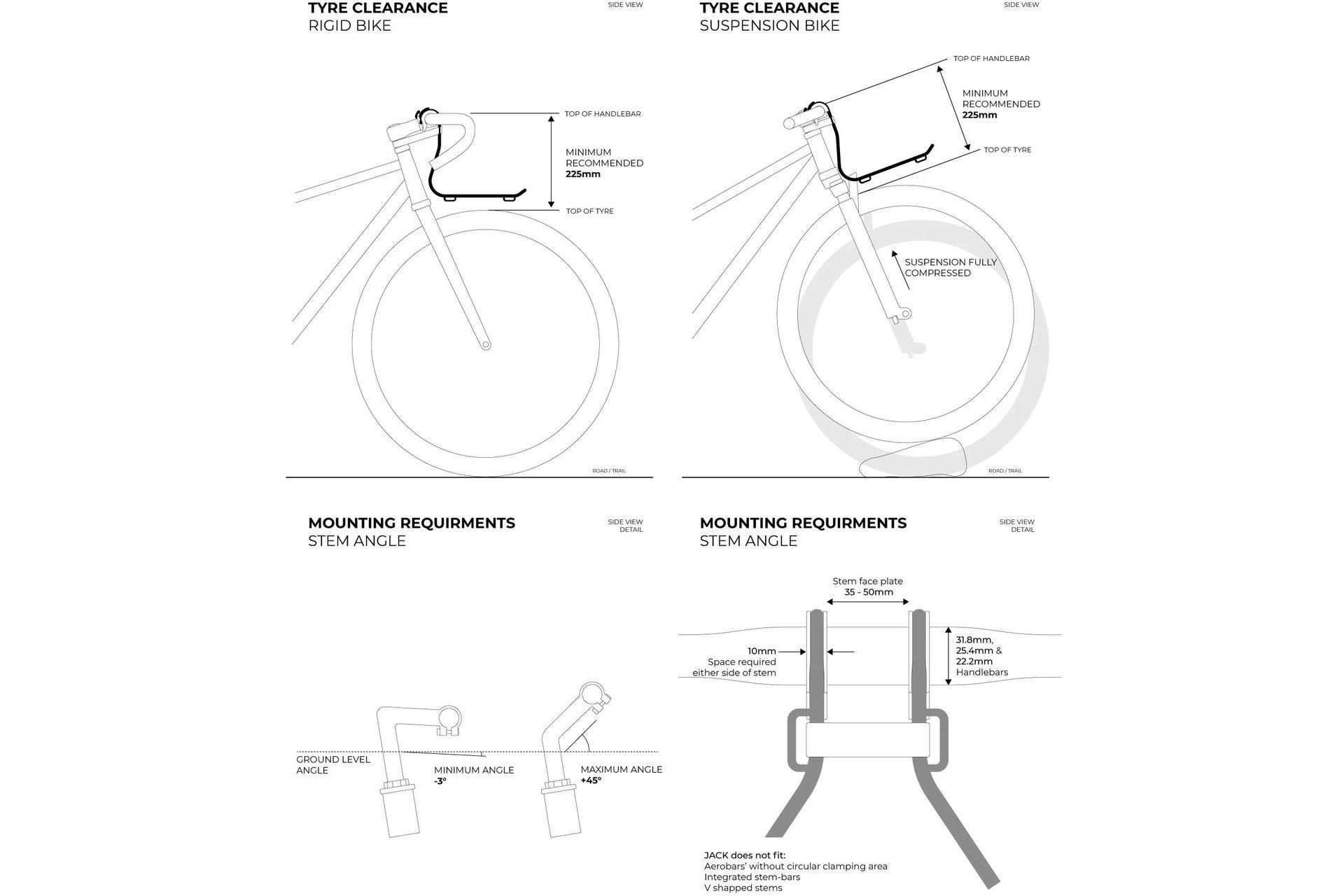 TYRE CLEARANCE
RIGID BIKE

SIDE VIEW

TOP OF HANDLEBAR

MINIMUM RECOMMENDED
225mm

TOP OF TYRE

ROAD / TRAIL

TYRE CLEARANCE
SUSPENSION BIKE

SIDE VIEW

TOP OF HANDLEBAR

MINIMUM RECOMMENDED
225mm

TOP OF TYRE

SUSPENSION FULLY COMPRESSED

ROAD / TRAIL

MOUNTING REQUIRMENTS
STEM ANGLE

SIDE VIEW
DETAIL

GROUND LEVEL ANGLE

MINIMUM ANGLE
-3°

MAXIMUM ANGLE
+45°

MOUNTING REQUIRMENTS
STEM ANGLE

SIDE VIEW
DETAIL

Stem face plate
35 - 50mm

10mm
Space required either side of stem

31.8mm, 25.4mm & 22.2mm Handlebars

JACK does not fit:
Aerobars' without circular clamping area
Integrated stem-bars
V shapped stems